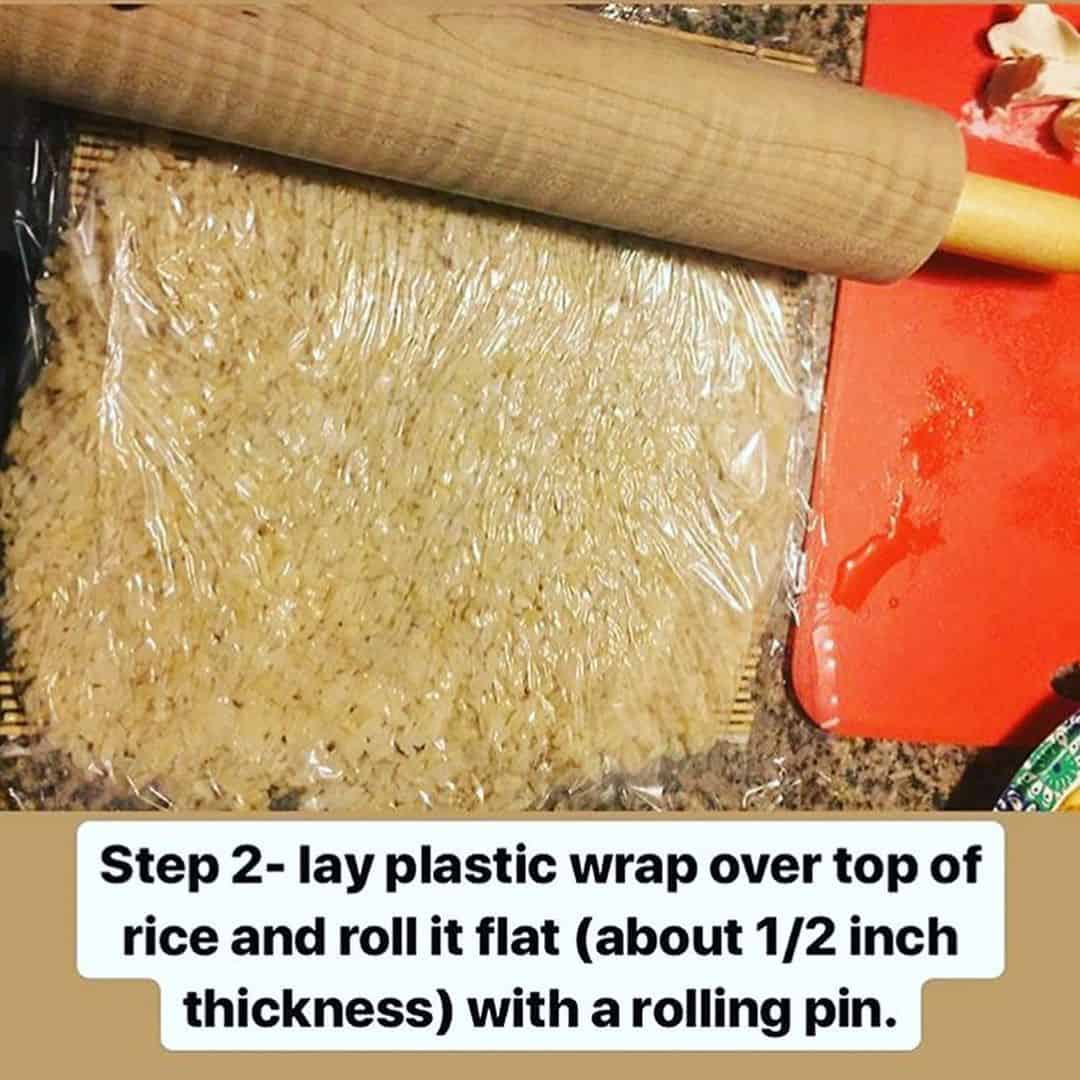 Step 2- lay plastic wrap over top of rice and roll it flat (about 1/2 inch thickness) with a rolling pin.